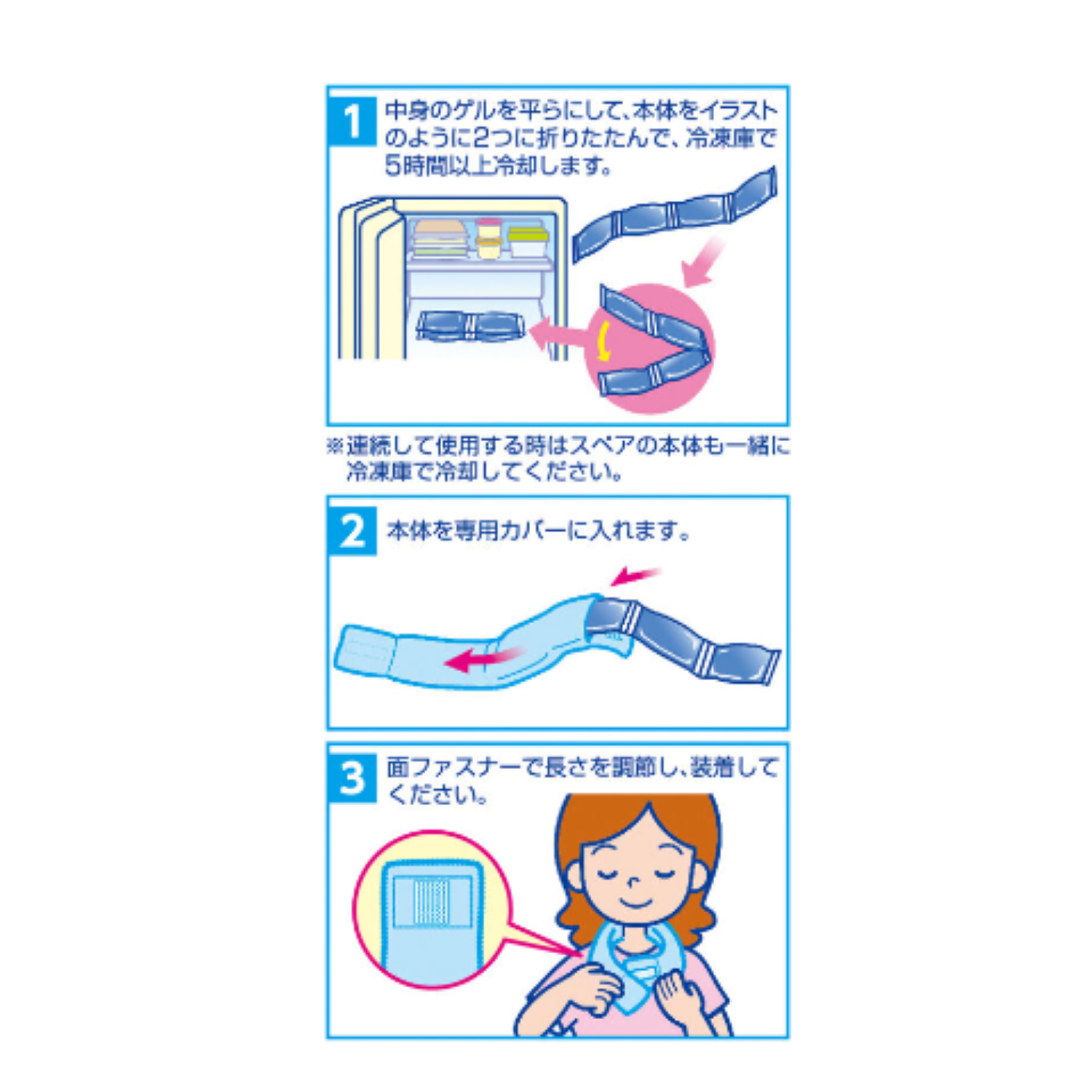 1 中身のゲルを平らにして、本体をイラストのように2つに折りたたんで、冷凍庫で5時間以上冷却します。

※連続して使用する時はスペアの本体も一緒に冷凍庫で冷却してください。

2 本体を専用カバーに入れます。

3 面ファスナーで長さを調節し、装着してください。